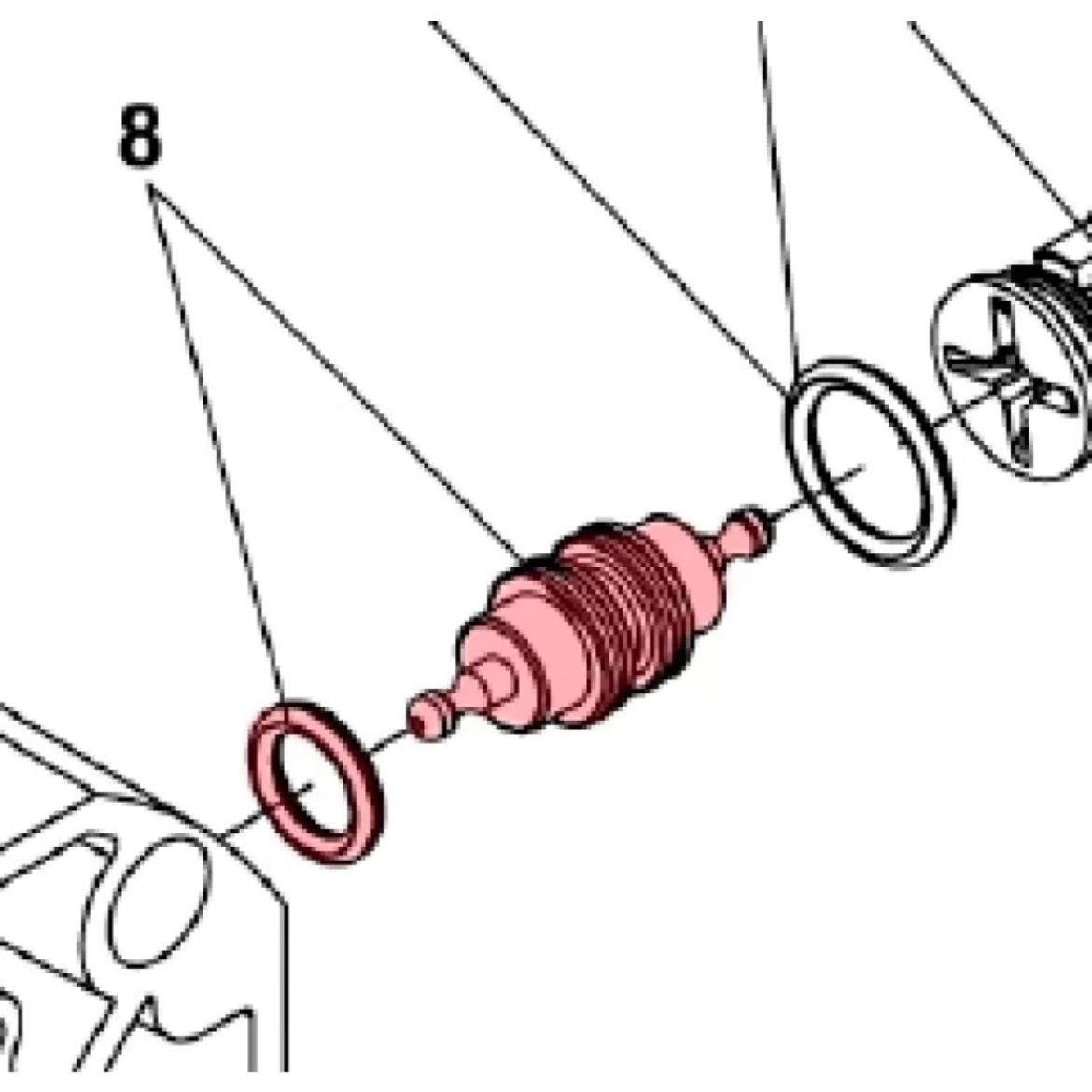 8